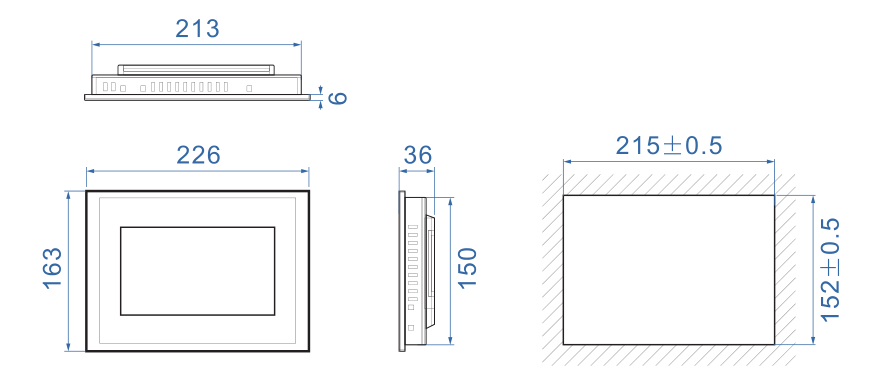 213

6

226

163

36

150

215±0.5

152±0.5